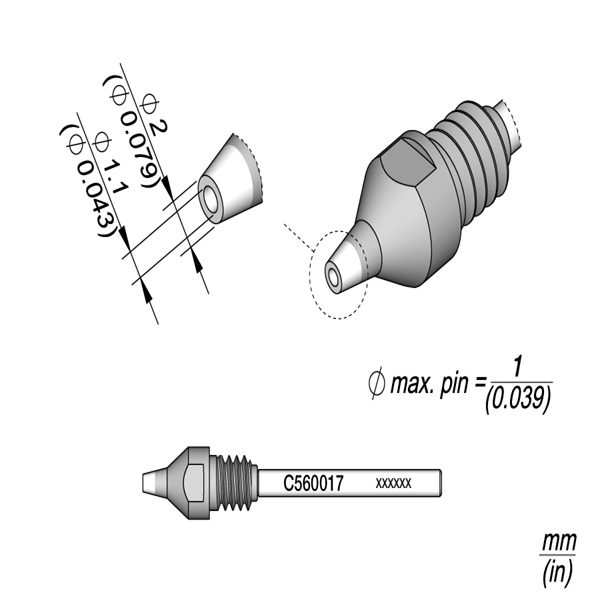 $\phi$ 2
($\phi$ 0.079)
$\phi$ 1.1
($\phi$ 0.043)

$\phi$ max. pin = $\frac{1}{(0.039)}$

C560017 xxxxxx

$\frac{mm}{(in)}$